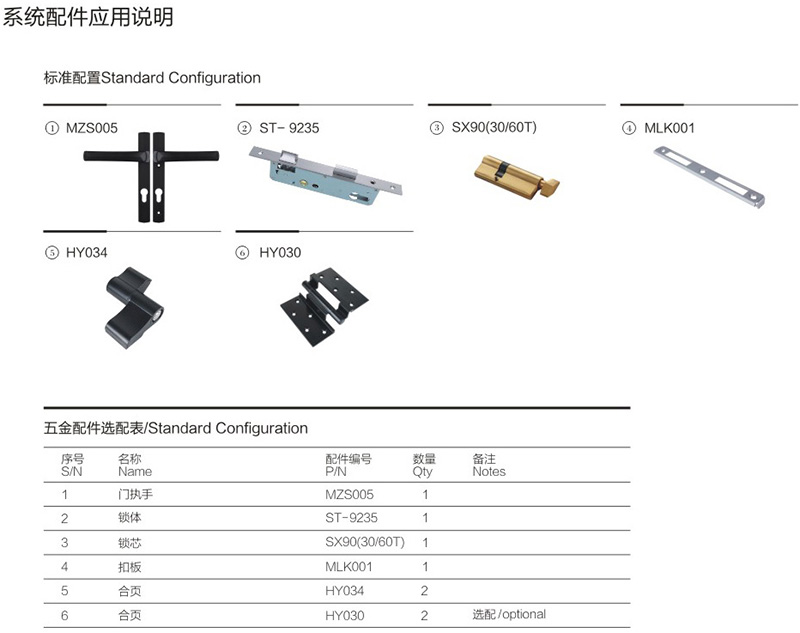 系统配件应用说明

标准配置Standard Configuration

① MZS005

② ST- 9235

③ SX90(30/60T)

④ MLK001

⑤ HY034

⑥ HY030

五金配件选配表/Standard Configuration

| 序号 S/N | 名称 Name | 配件编号 P/N | 数量 Qty | 备注 Notes |
|---|---|---|---|---|
| 1 | 门执手 | MZS005 | 1 | |
| 2 | 锁体 | ST-9235 | 1 | |
| 3 | 锁芯 | SX90(30/60T) | 1 | |
| 4 | 扣板 | MLK001 | 1 | |
| 5 | 合页 | HY034 | 2 | |
| 6 | 合页 | HY030 | 2 | 选配/optional |